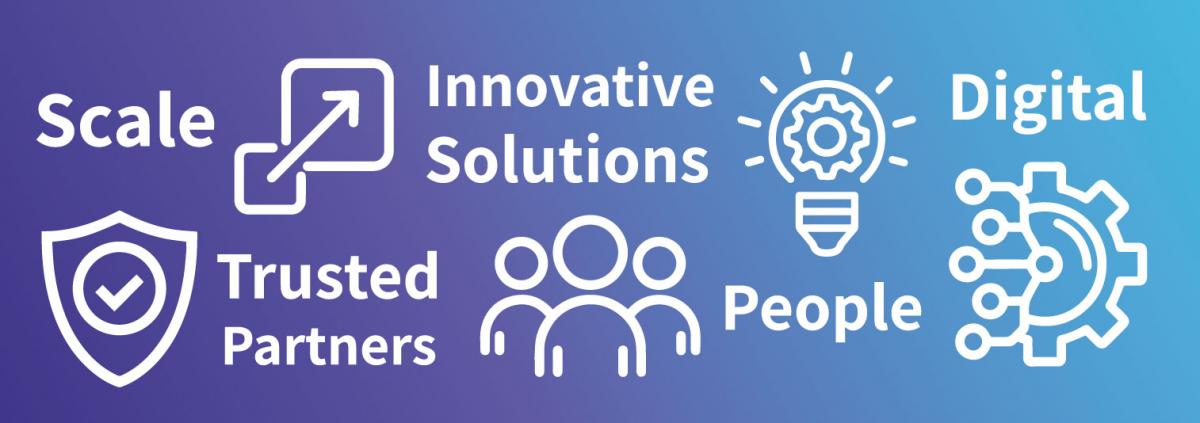 Scale

Innovative Solutions

Digital

Trusted Partners

People