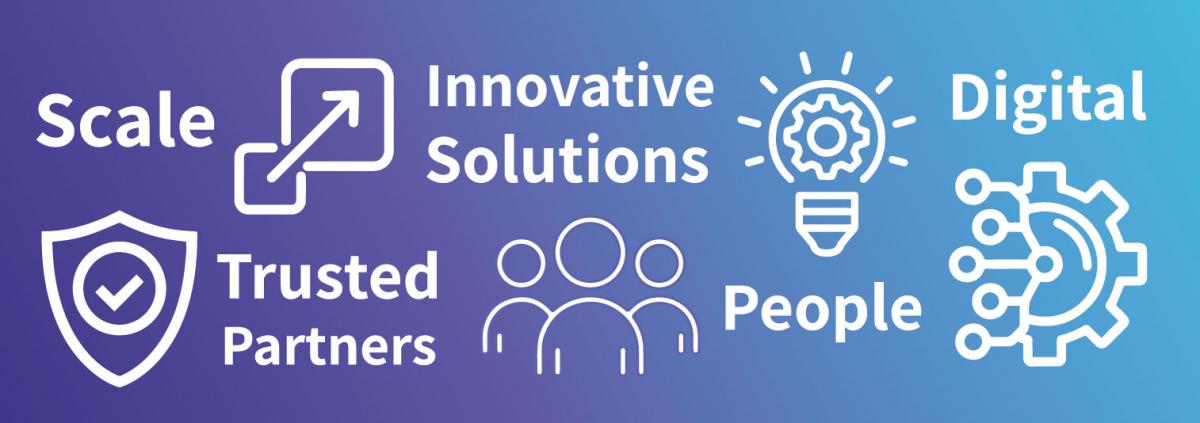 Scale

Innovative Solutions

Digital

Trusted Partners

People